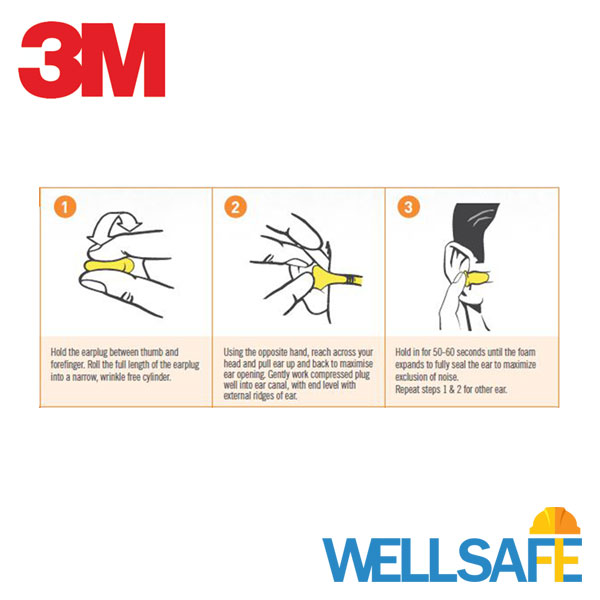 3M

1

Hold the earplug between thumb and forefinger. Roll the full length of the earplug into a narrow, wrinkle free cylinder.

2

Using the opposite hand, reach across your head and pull ear up and back to maximise ear opening. Gently work compressed plug well into ear canal, with end level with external ridges of ear.

3

Hold in for 50-60 seconds until the foam expands to fully seal the ear to maximize exclusion of noise.
Repeat steps 1 & 2 for other ear.

WELLSAFE